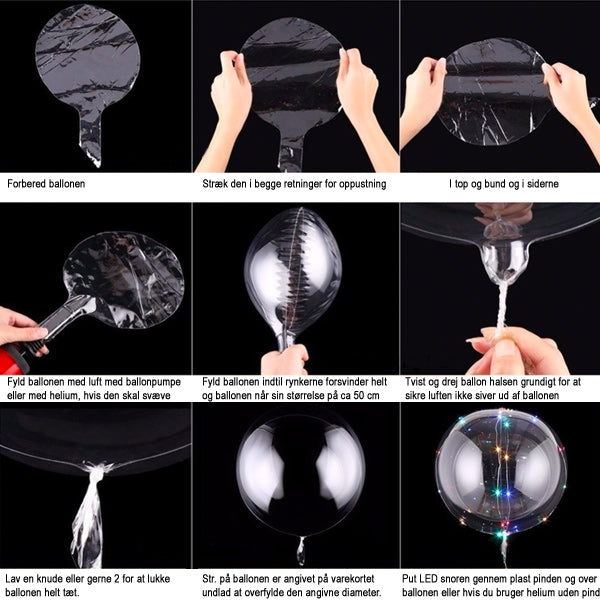 Forbered ballonen

Stræk den i begge retninger for oppustning

I top og bund og i siderne

Fyld ballonen med luft med ballonpumpe eller med helium, hvis den skal svæve

Fyld ballonen indtil rynkerne forsvinder helt og ballonen når sin størrelse på ca 50 cm

Tvist og drej ballon halsen grundigt for at sikre luften ikke siver ud af ballonen

Lav en knude eller gerne 2 for at lukke ballonen helt tæt.

Str. på ballonen er angivet på varekortet undlad at overfylde den angivne diameter.

Put LED snoren gennem plast pinden og over ballonen eller hvis du bruger helium uden pind