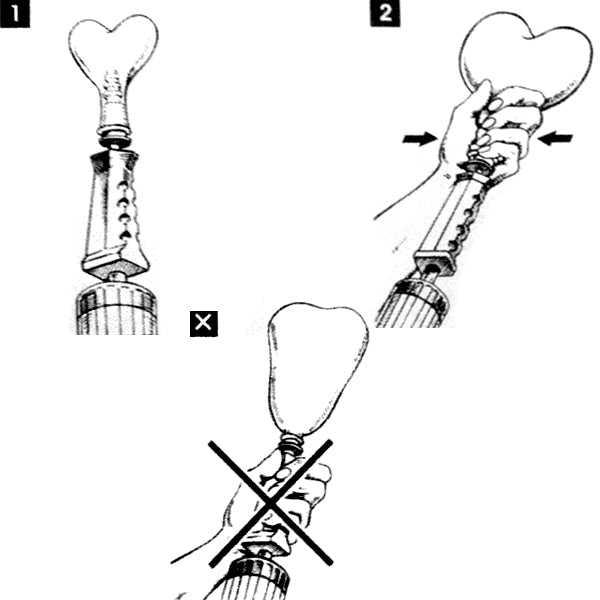 1

2

×